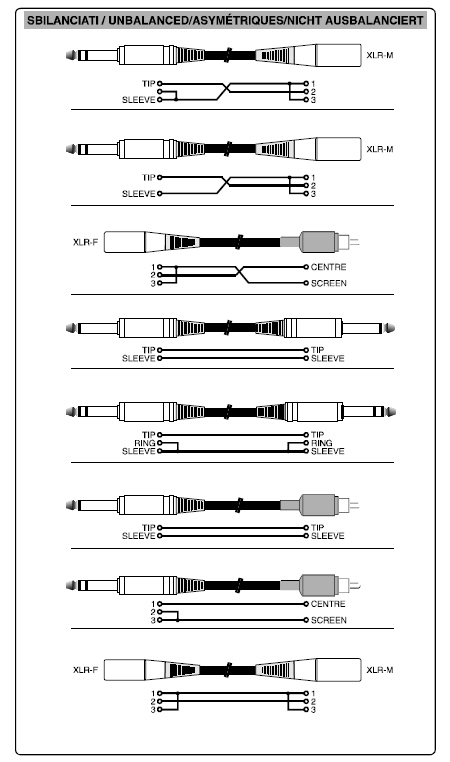 SBILANCIATI / UNBALANCED/ASYMÉTRIQUES/NICHT AUSBALANCIERT

XLR-M

TIP
SLEEVE
1
2
3

XLR-M

TIP
SLEEVE
1
2
3

XLR-F

1
2
3
CENTRE
SCREEN

TIP
SLEEVE
TIP
SLEEVE

TIP
RING
SLEEVE
TIP
RING
SLEEVE

TIP
SLEEVE
TIP
SLEEVE

1
2
3
CENTRE
SCREEN

XLR-F
XLR-M

1
2
3
1
2
3