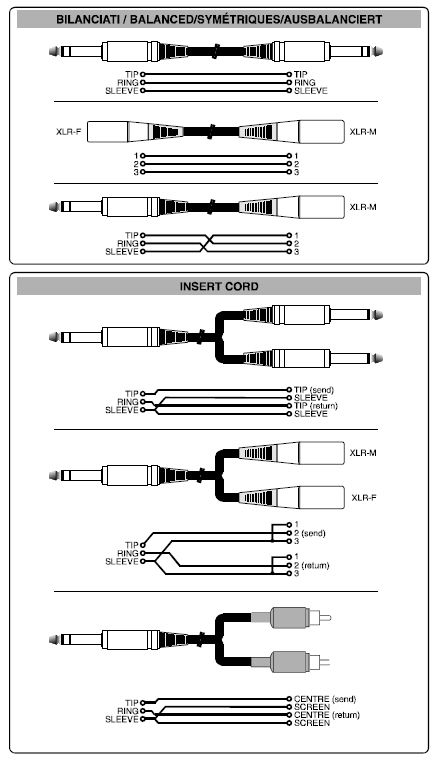 BILANCIATI / BALANCED/SYMÉTRIQUES/AUSBALANCIERT

TIP
RING
SLEEVE

TIP
RING
SLEEVE

XLR-F

XLR-M

1
2
3

1
2
3

XLR-M

TIP
RING
SLEEVE

1
2
3

INSERT CORD

TIP
RING
SLEEVE

TIP (send)
SLEEVE
TIP (return)
SLEEVE

XLR-M

XLR-F

TIP
RING
SLEEVE

1
2 (send)
3
1
2 (return)
3

TIP
RING
SLEEVE

CENTRE (send)
SCREEN
CENTRE (return)
SCREEN